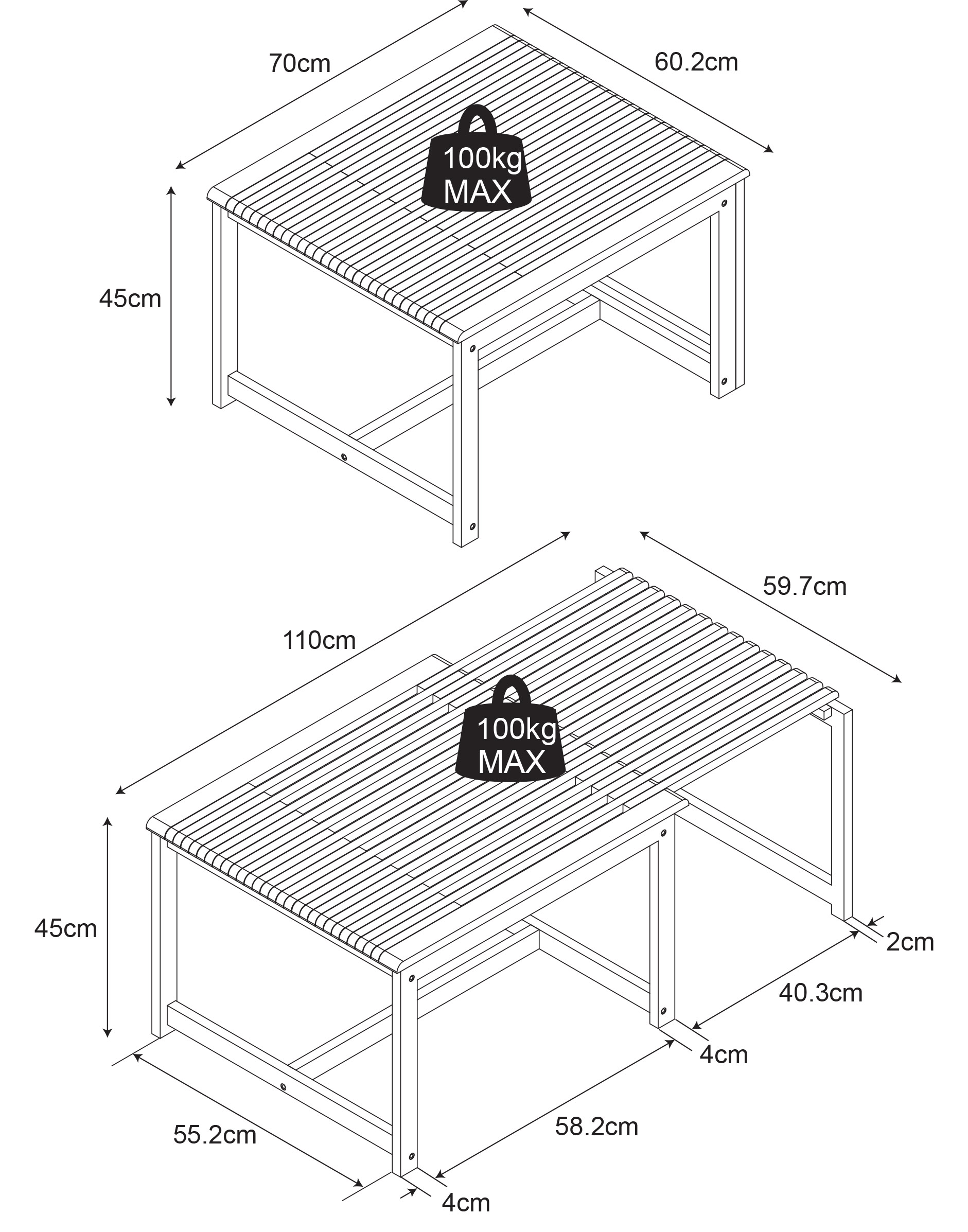 70cm
60.2cm
100kg MAX
45cm

110cm
59.7cm
100kg MAX
45cm
2cm
40.3cm
4cm
58.2cm
55.2cm
4cm